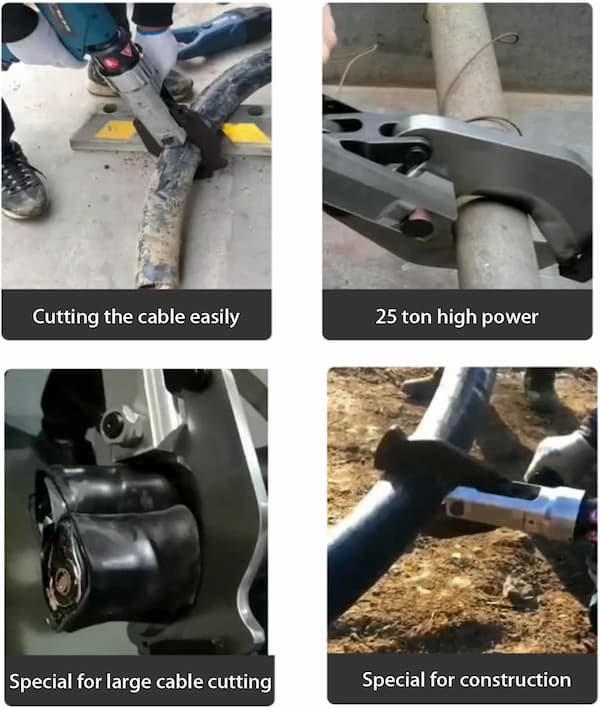 Cutting the cable easily

25 ton high power

Special for large cable cutting

Special for construction