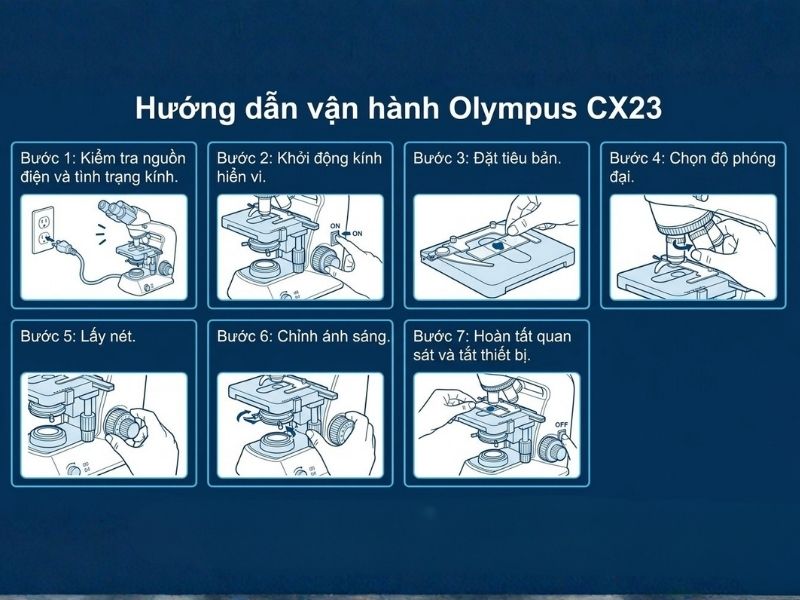 Hướng dẫn vận hành Olympus CX23

Bước 1: Kiểm tra nguồn điện và tình trạng kính.

Bước 2: Khởi động kính hiển vi.

ON
ON

Bước 3: Đặt tiêu bản.

Bước 4: Chọn độ phóng đại.

Bước 5: Lấy nét.

Bước 6: Chỉnh ánh sáng.

Bước 7: Hoàn tất quan sát và tắt thiết bị.

OFF