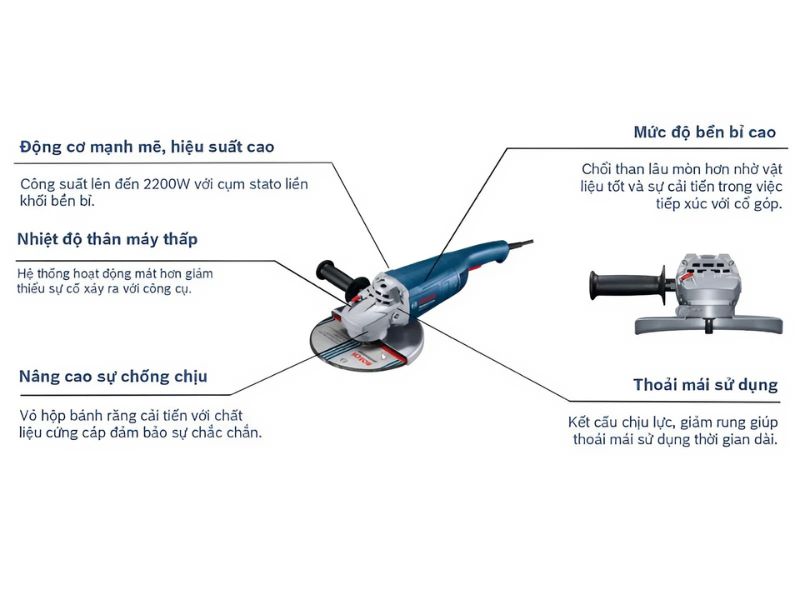 Động cơ mạnh mẽ, hiệu suất cao

Công suất lên đến 2200W với cụm stato liền khối bền bỉ.

Nhiệt độ thân máy thấp

Hệ thống hoạt động mát hơn giảm thiểu sự cố xảy ra với công cụ.

Nâng cao sự chống chịu

Vỏ hộp bánh răng cải tiến với chất liệu cứng cáp đảm bảo sự chắc chắn.

Mức độ bền bỉ cao

Chổi than lâu mòn hơn nhờ vật liệu tốt và sự cải tiến trong việc tiếp xúc với cổ góp.

Thoải mái sử dụng

Kết cấu chịu lực, giảm rung giúp thoải mái sử dụng thời gian dài.

BOSCH